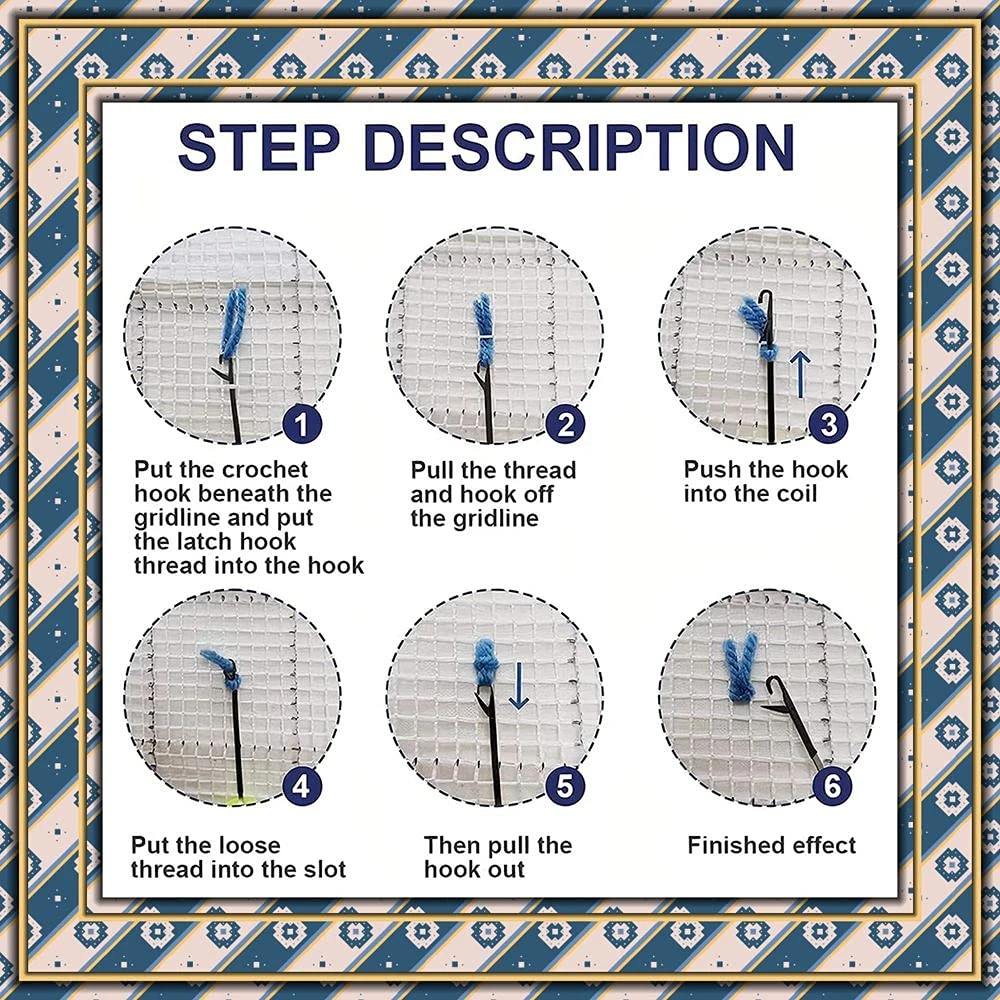 STEP DESCRIPTION

1
Put the crochet hook beneath the gridline and put the latch hook thread into the hook

2
Pull the thread and hook off the gridline

3
Push the hook into the coil

4
Put the loose thread into the slot

5
Then pull the hook out

6
Finished effect