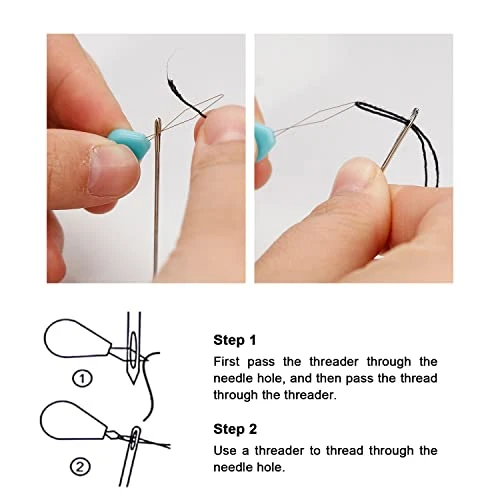 ①

②

Step 1

First pass the threader through the needle hole, and then pass the thread through the threader.

Step 2

Use a threader to thread through the needle hole.