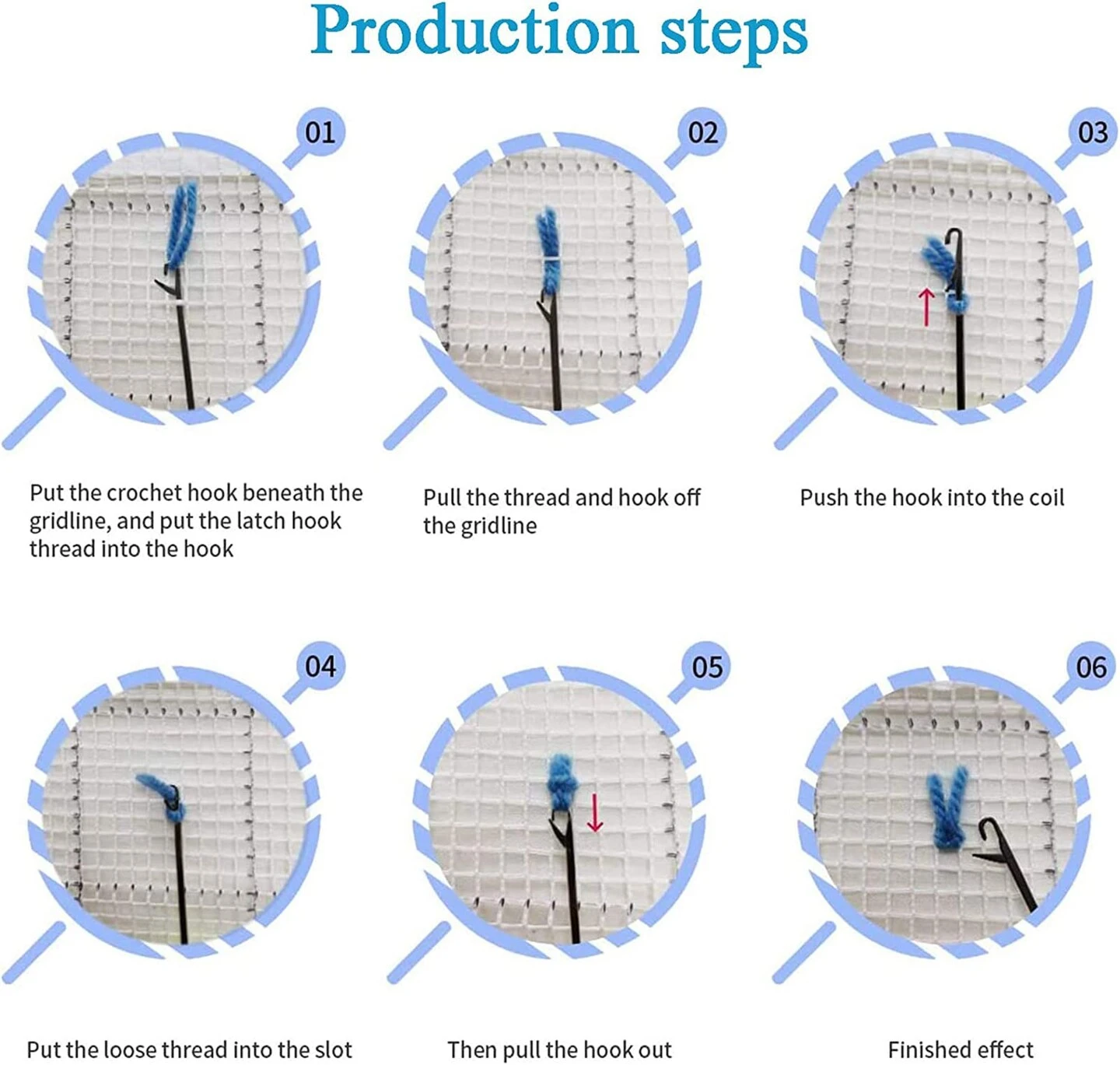 Production steps

01

Put the crochet hook beneath the gridline, and put the latch hook thread into the hook

02

Pull the thread and hook off the gridline

03

Push the hook into the coil

04

Put the loose thread into the slot

05

Then pull the hook out

06

Finished effect