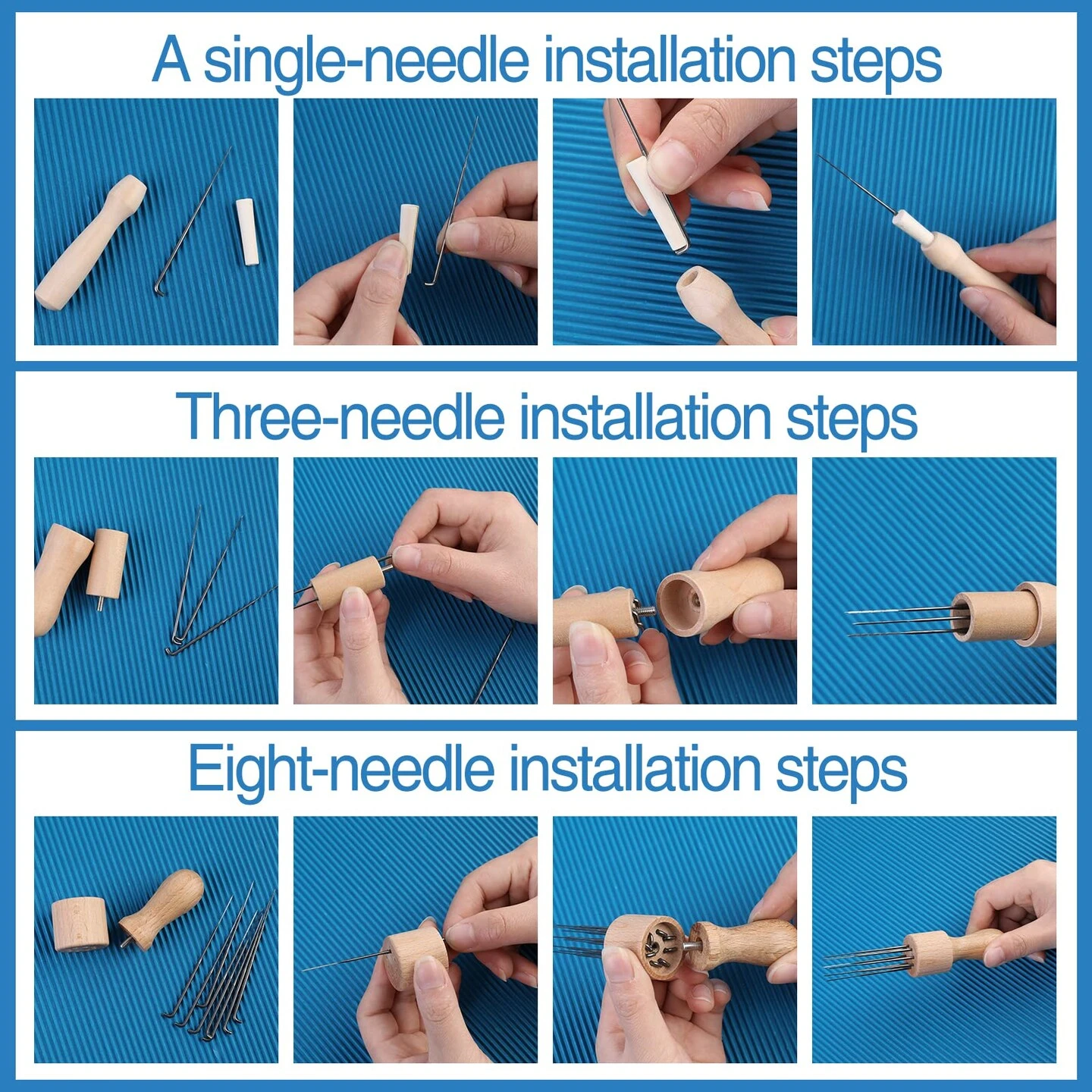 A single-needle installation steps

Three-needle installation steps

Eight-needle installation steps