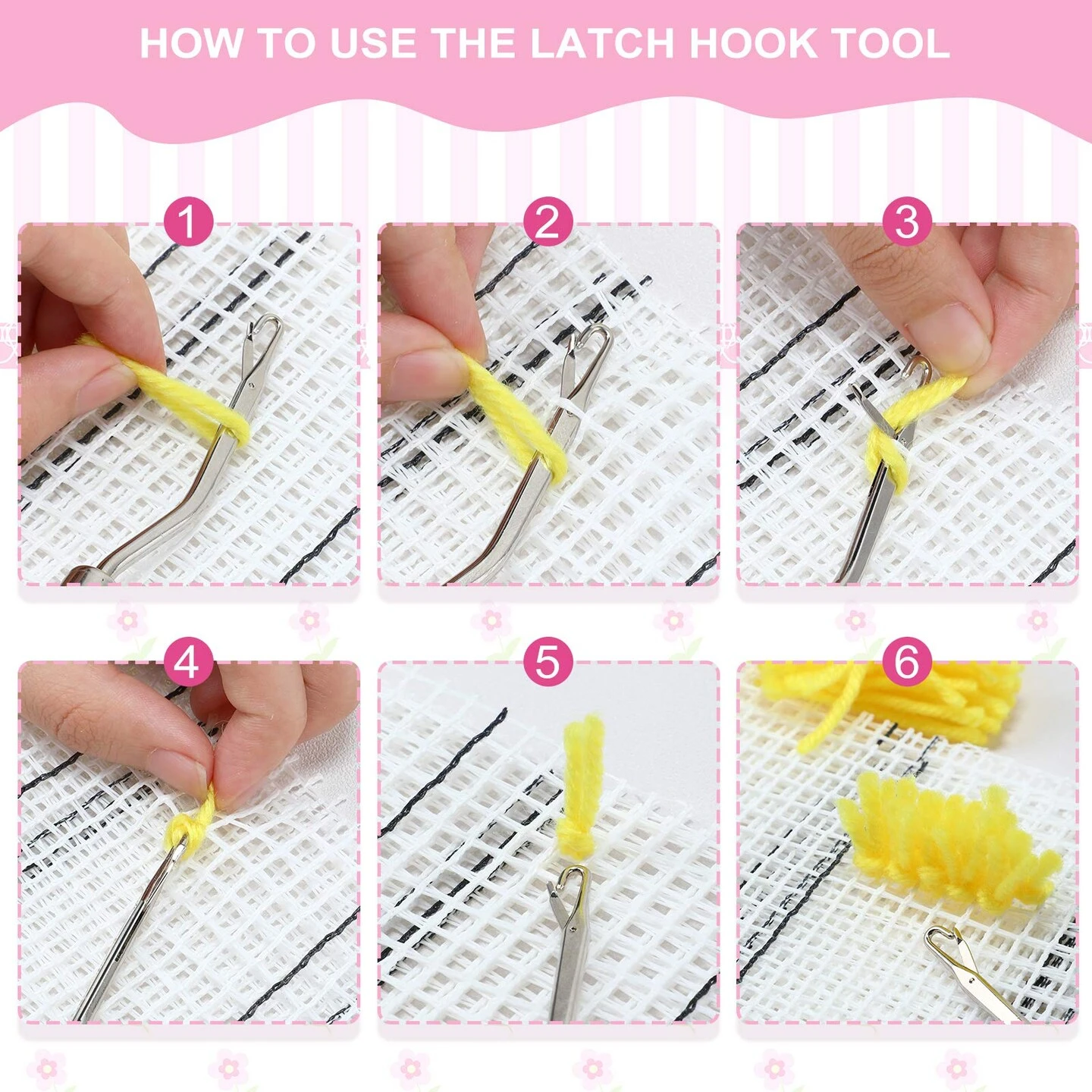 HOW TO USE THE LATCH HOOK TOOL

1

2

3

4

5

6