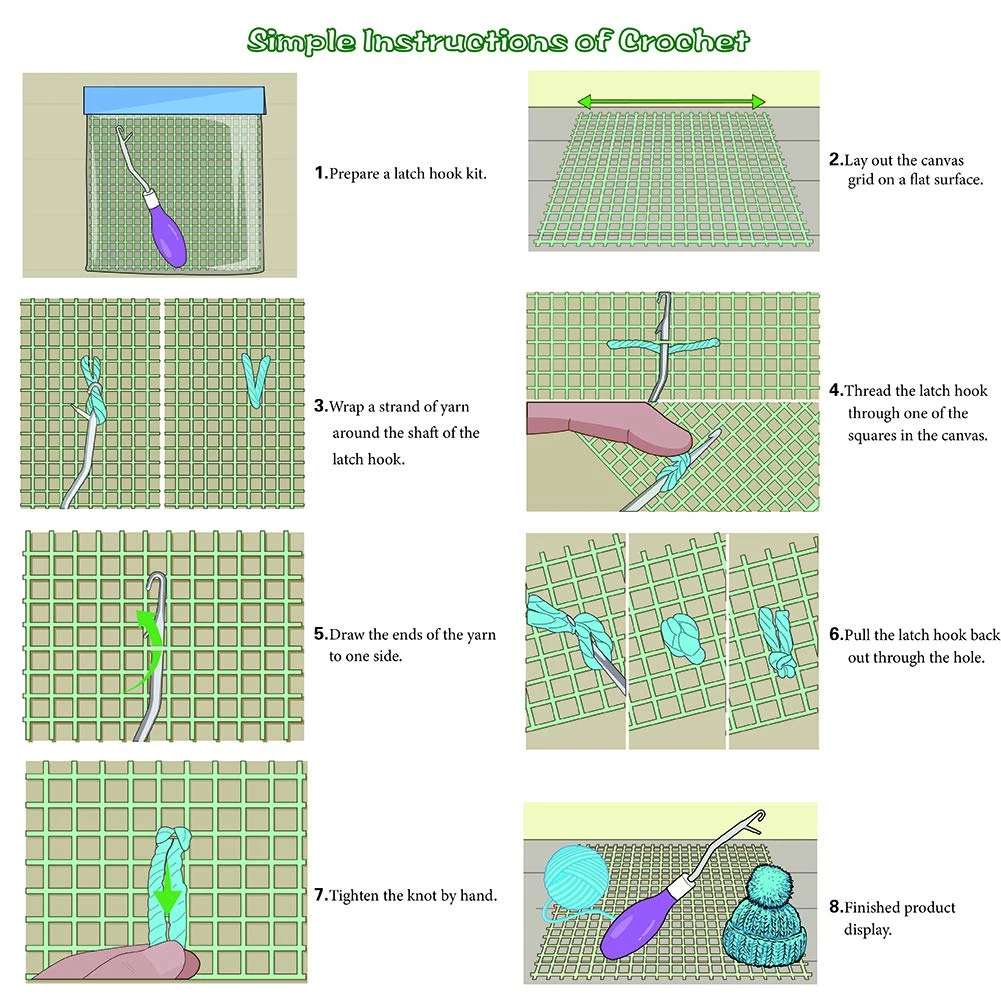 Simple Instructions of Crochet

1.Prepare a latch hook kit.

2.Lay out the canvas grid on a flat surface.

3.Wrap a strand of yarn around the shaft of the latch hook.

4.Thread the latch hook through one of the squares in the canvas.

5.Draw the ends of the yarn to one side.

6.Pull the latch hook back out through the hole.

7.Tighten the knot by hand.

8.Finished product display.