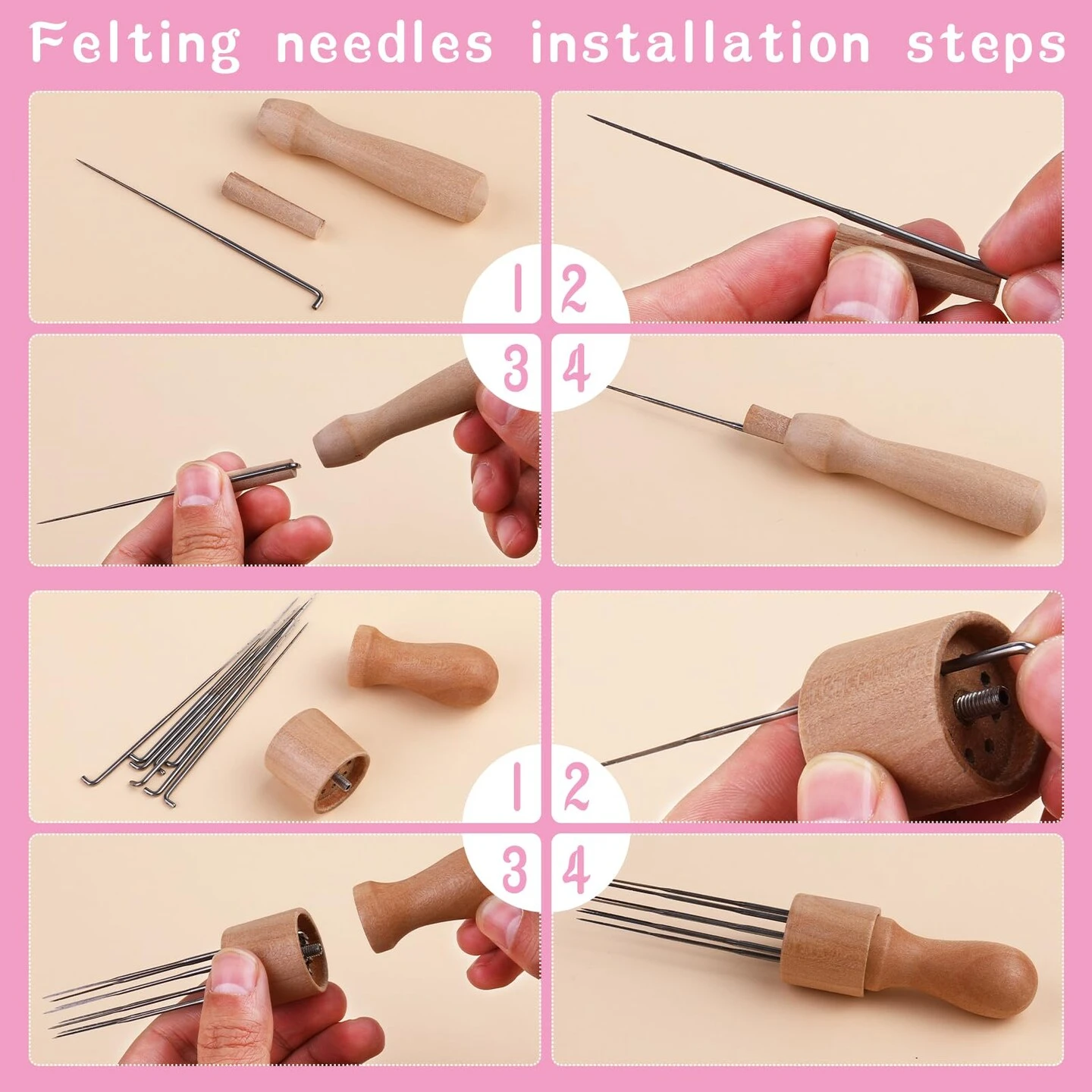 Felting needles installation steps

1
2
3
4

1
2
3
4