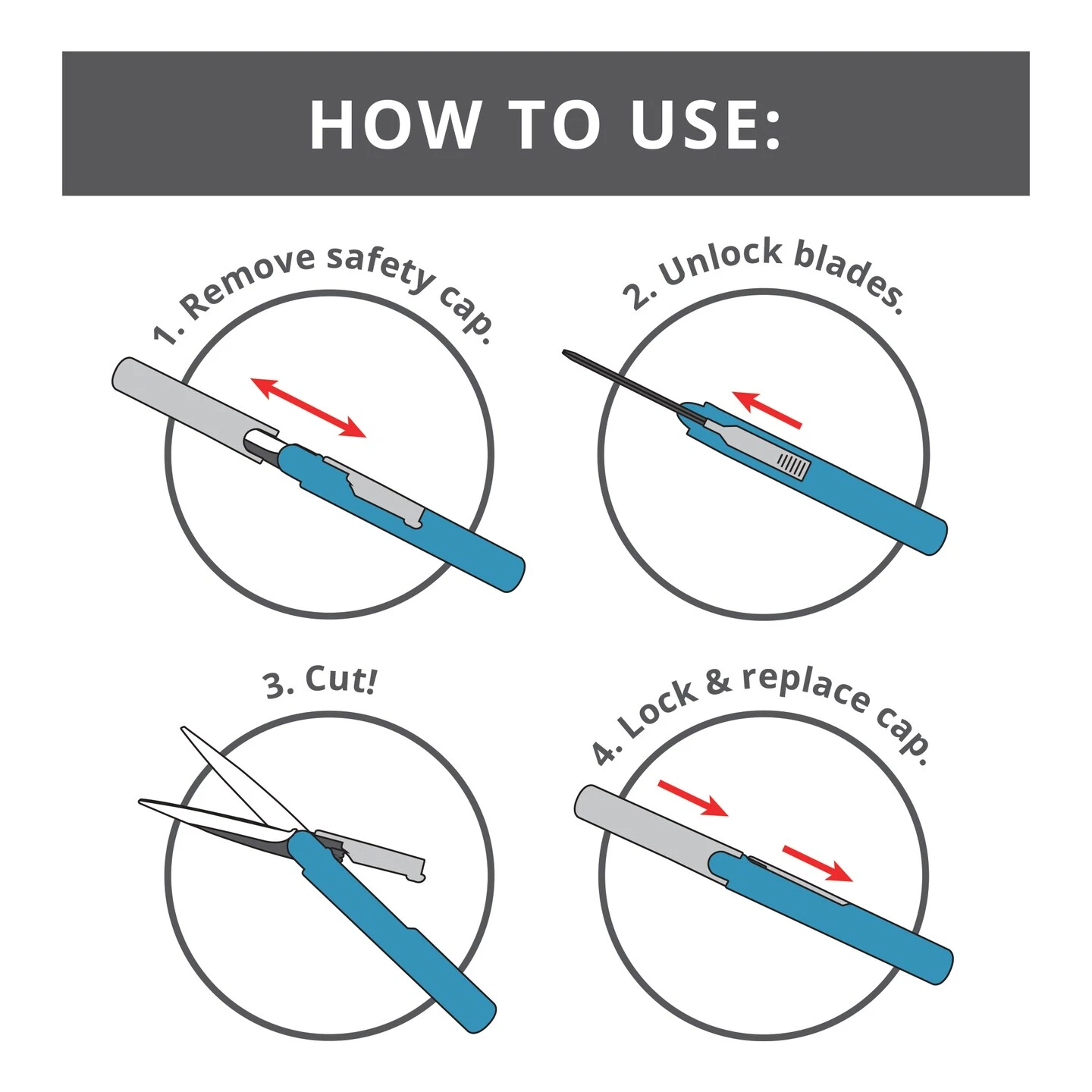 HOW TO USE:

1. Remove safety cap.

2. Unlock blades.

3. Cut!

4. Lock & replace cap.