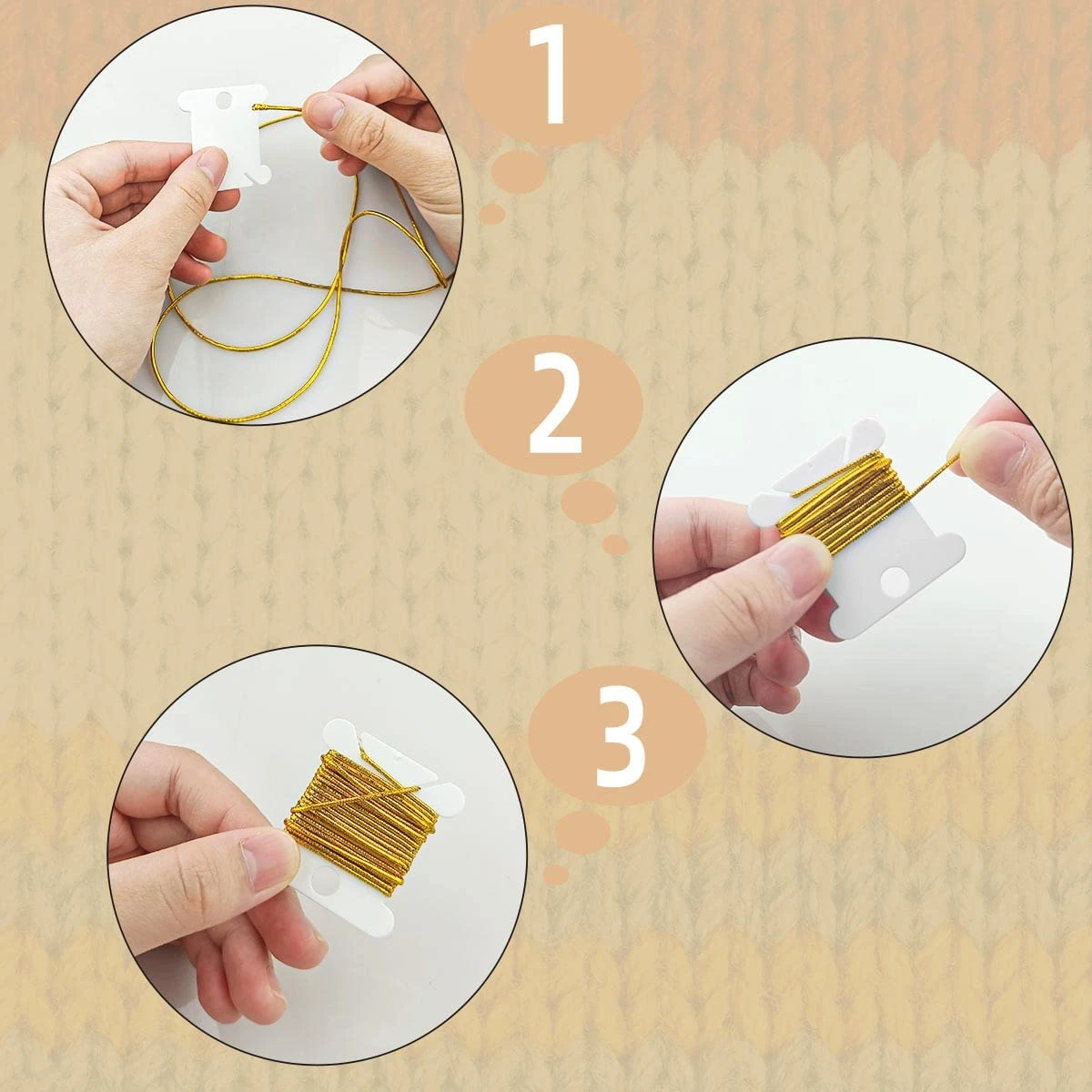 1

2

3