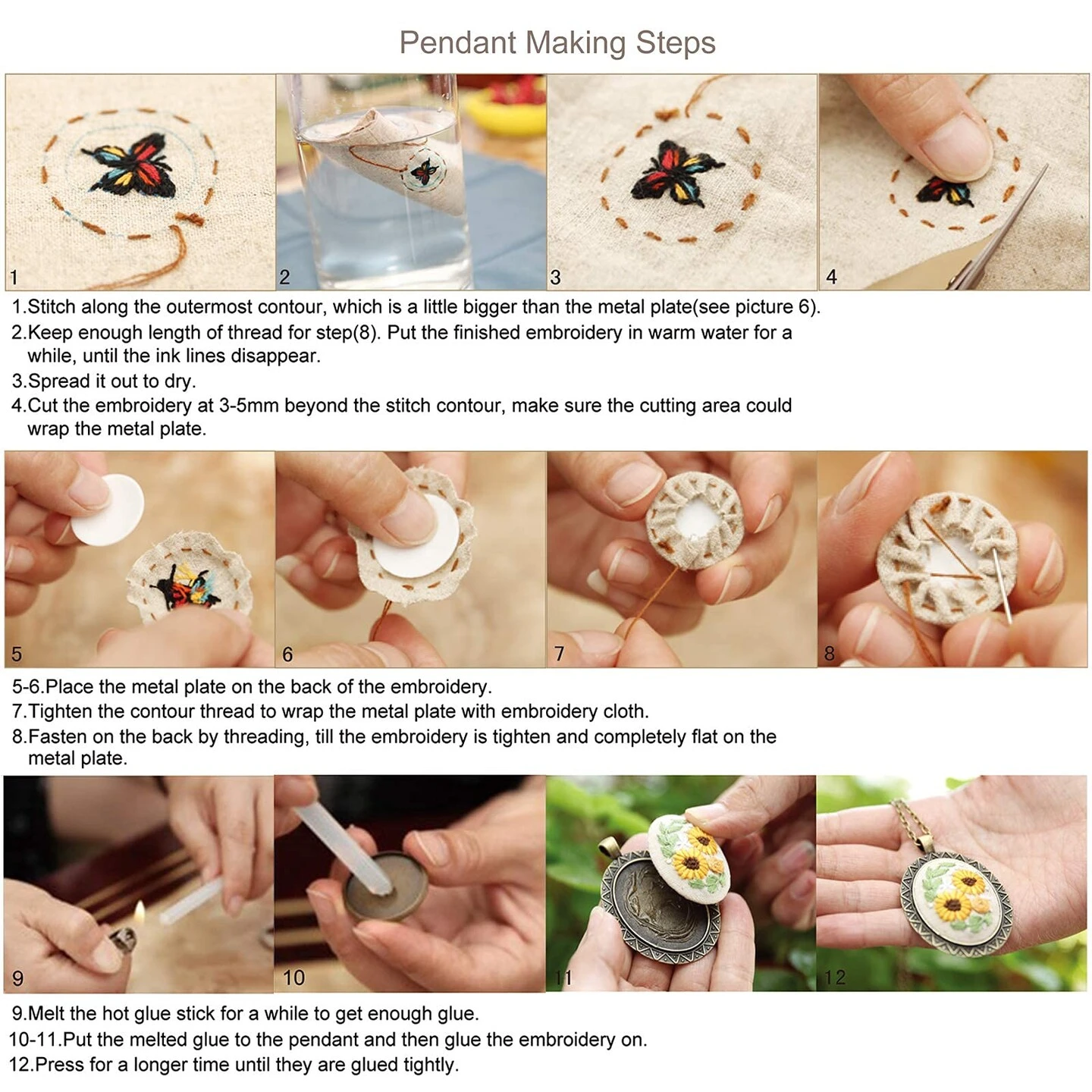 Pendant Making Steps

1

2

3

4

1.Stitch along the outermost contour, which is a little bigger than the metal plate(see picture 6).
2.Keep enough length of thread for step(8). Put the finished embroidery in warm water for a while, until the ink lines disappear.
3.Spread it out to dry.
4.Cut the embroidery at 3-5mm beyond the stitch contour, make sure the cutting area could wrap the metal plate.

5

6

7

8

5-6.Place the metal plate on the back of the embroidery.
7.Tighten the contour thread to wrap the metal plate with embroidery cloth.
8.Fasten on the back by threading, till the embroidery is tighten and completely flat on the metal plate.

9

10

11

12

9.Melt the hot glue stick for a while to get enough glue.
10-11.Put the melted glue to the pendant and then glue the embroidery on.
12.Press for a longer time until they are glued tightly.